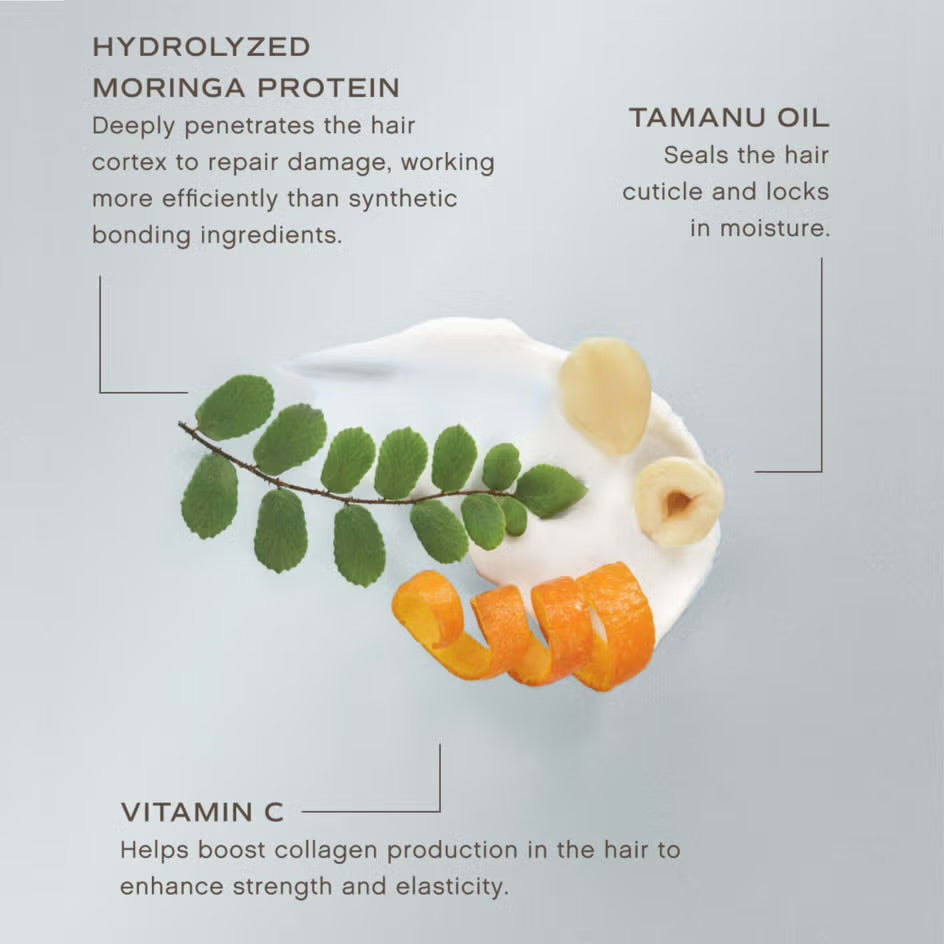 HYDROLYZED MORINGA PROTEIN
Deeply penetrates the hair cortex to repair damage, working more efficiently than synthetic bonding ingredients.

TAMANU OIL
Seals the hair cuticle and locks in moisture.

VITAMIN C
Helps boost collagen production in the hair to enhance strength and elasticity.